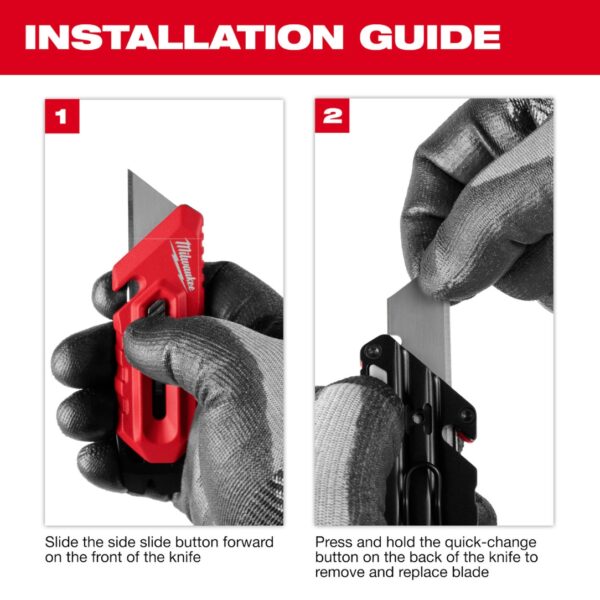 INSTALLATION GUIDE

1

Milwaukee

Slide the side slide button forward on the front of the knife

2

Press and hold the quick-change button on the back of the knife to remove and replace blade