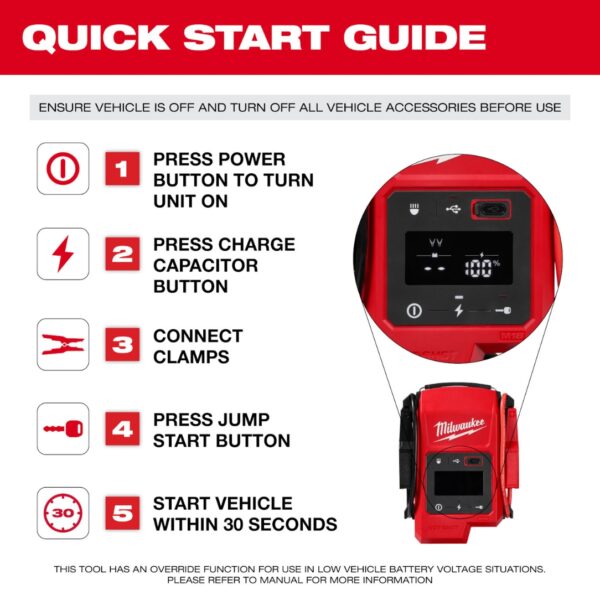 QUICK START GUIDE

ENSURE VEHICLE IS OFF AND TURN OFF ALL VEHICLE ACCESSORIES BEFORE USE

1 PRESS POWER BUTTON TO TURN UNIT ON

2 PRESS CHARGE CAPACITOR BUTTON

3 CONNECT CLAMPS

4 PRESS JUMP START BUTTON

30 5 START VEHICLE WITHIN 30 SECONDS

100%

Milwaukee

THIS TOOL HAS AN OVERRIDE FUNCTION FOR USE IN LOW VEHICLE BATTERY VOLTAGE SITUATIONS. PLEASE REFER TO MANUAL FOR MORE INFORMATION