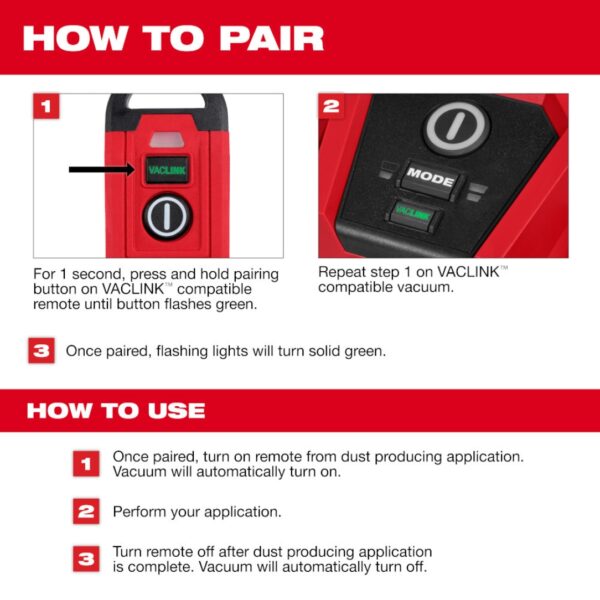 HOW TO PAIR

1

VACLINK

For 1 second, press and hold pairing button on VACLINK™ compatible remote until button flashes green.

2

MODE

VACLINK

Repeat step 1 on VACLINK™ compatible vacuum.

3 Once paired, flashing lights will turn solid green.

HOW TO USE

1 Once paired, turn on remote from dust producing application. Vacuum will automatically turn on.

2 Perform your application.

3 Turn remote off after dust producing application is complete. Vacuum will automatically turn off.