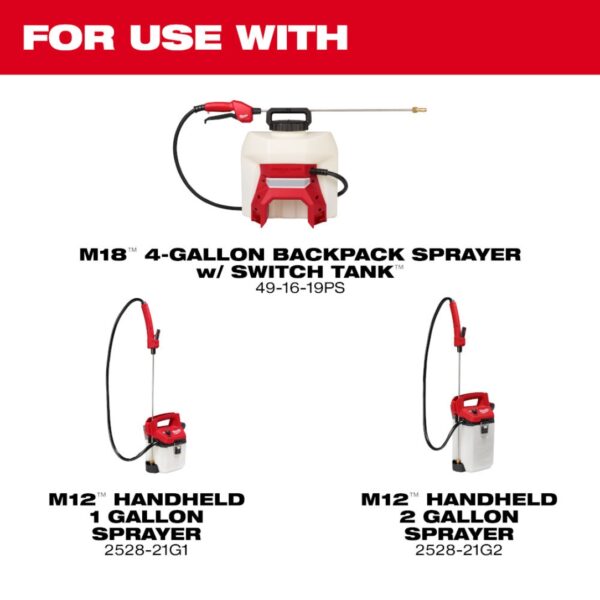 FOR USE WITH

M18™ 4-GALLON BACKPACK SPRAYER w/ SWITCH TANK™
49-16-19PS

M12™ HANDHELD 1 GALLON SPRAYER
2528-21G1

M12™ HANDHELD 2 GALLON SPRAYER
2528-21G2