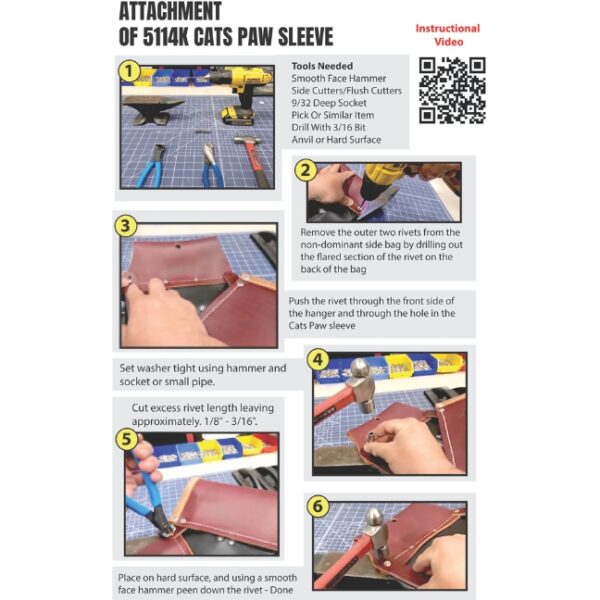 ATTACHMENT
OF 5114K CATS PAW SLEEVE

Instructional Video

1

Tools Needed
Smooth Face Hammer
Side Cutters/Flush Cutters
9/32 Deep Socket
Pick Or Similar Item
Drill With 3/16 Bit
Anvil or Hard Surface

2

Remove the outer two rivets from the non-dominant side bag by drilling out the flared section of the rivet on the back of the bag

3

Push the rivet through the front side of the hanger and through the hole in the Cats Paw sleeve

4

Set washer tight using hammer and socket or small pipe.

Cut excess rivet length leaving approximately. 1/8" - 3/16".

5

6

Place on hard surface, and using a smooth face hammer peen down the rivet - Done