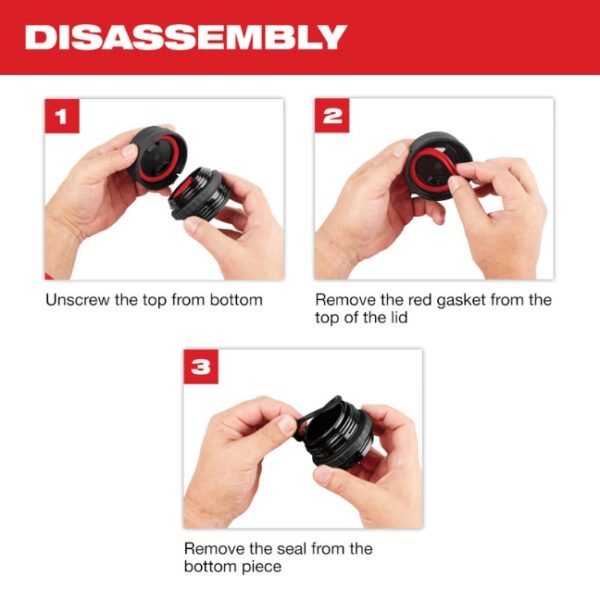 DISASSEMBLY

1

Unscrew the top from bottom

2

Remove the red gasket from the top of the lid

3

Remove the seal from the bottom piece