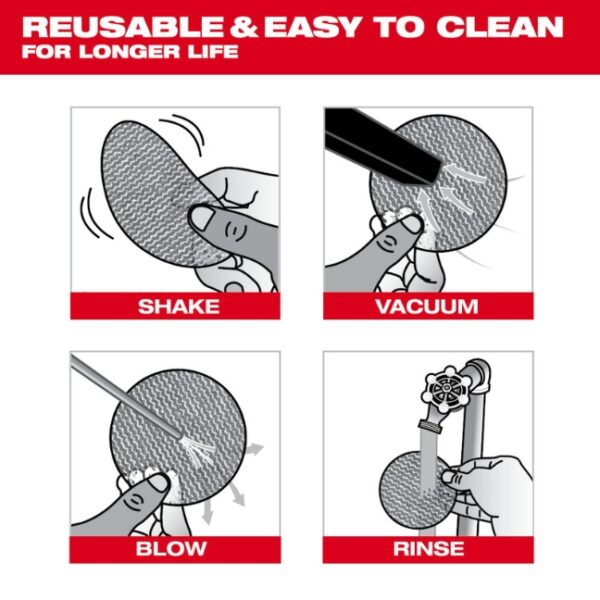 REUSABLE & EASY TO CLEAN
FOR LONGER LIFE

SHAKE

VACUUM

BLOW

RINSE