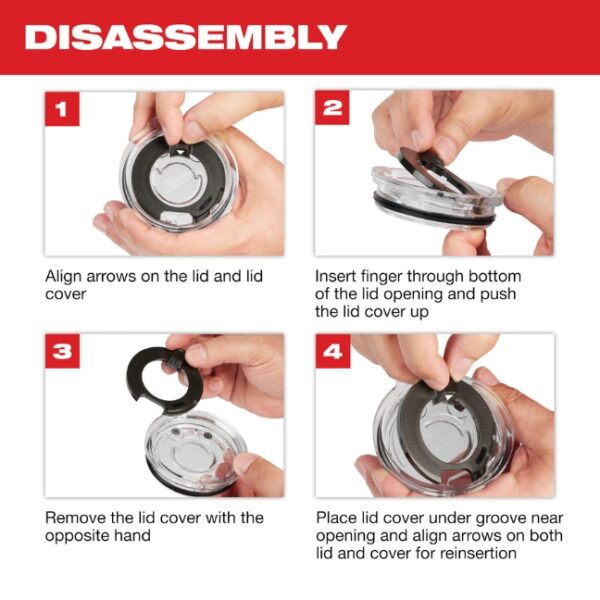 DISASSEMBLY

1

Align arrows on the lid and lid cover

2

Insert finger through bottom of the lid opening and push the lid cover up

3

Remove the lid cover with the opposite hand

4

Place lid cover under groove near opening and align arrows on both lid and cover for reinsertion