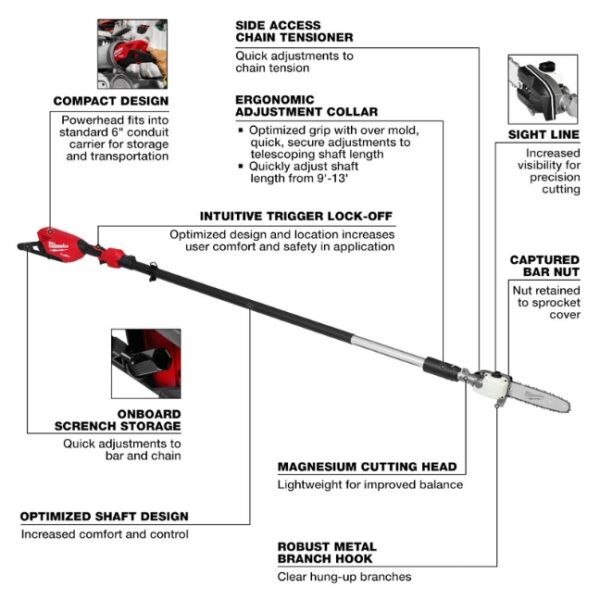 COMPACT DESIGN

Powerhead fits into standard 6" conduit carrier for storage and transportation

SIDE ACCESS CHAIN TENSIONER

Quick adjustments to chain tension

ERGONOMIC ADJUSTMENT COLLAR

▪ Optimized grip with over mold, quick, secure adjustments to telescoping shaft length
▪ Quickly adjust shaft length from 9'-13'

SIGHT LINE

Increased visibility for precision cutting

INTUITIVE TRIGGER LOCK-OFF

Optimized design and location increases user comfort and safety in application

CAPTURED BAR NUT

Nut retained to sprocket cover

Milwaukee

ONBOARD SCRENCH STORAGE

Quick adjustments to bar and chain

MAGNESIUM CUTTING HEAD

Lightweight for improved balance

OPTIMIZED SHAFT DESIGN

Increased comfort and control

ROBUST METAL BRANCH HOOK

Clear hung-up branches