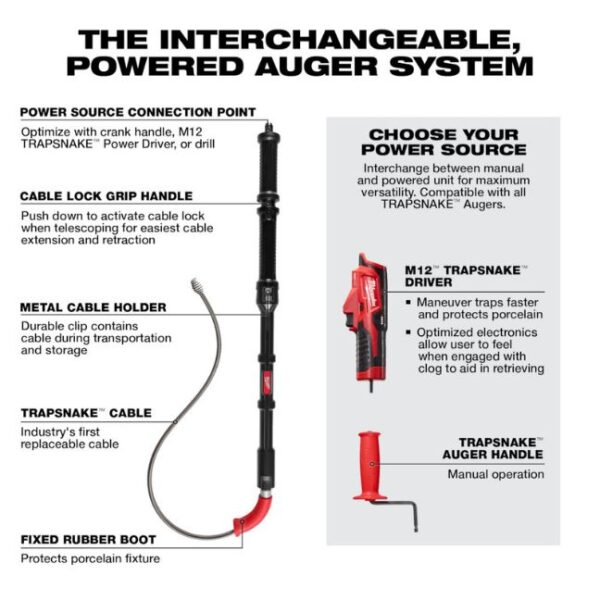 THE INTERCHANGEABLE, POWERED AUGER SYSTEM

POWER SOURCE CONNECTION POINT
Optimize with crank handle, M12 TRAPSNAKE™ Power Driver, or drill

CABLE LOCK GRIP HANDLE
Push down to activate cable lock when telescoping for easiest cable extension and retraction

METAL CABLE HOLDER
Durable clip contains cable during transportation and storage

TRAPSNAKE™ CABLE
Industry's first replaceable cable

FIXED RUBBER BOOT
Protects porcelain fixture

CHOOSE YOUR POWER SOURCE
Interchange between manual and powered unit for maximum versatility. Compatible with all TRAPSNAKE™ Augers.

M12™ TRAPSNAKE™ DRIVER
▪ Maneuver traps faster and protects porcelain
▪ Optimized electronics allow user to feel when engaged with clog to aid in retrieving

TRAPSNAKE™ AUGER HANDLE
Manual operation