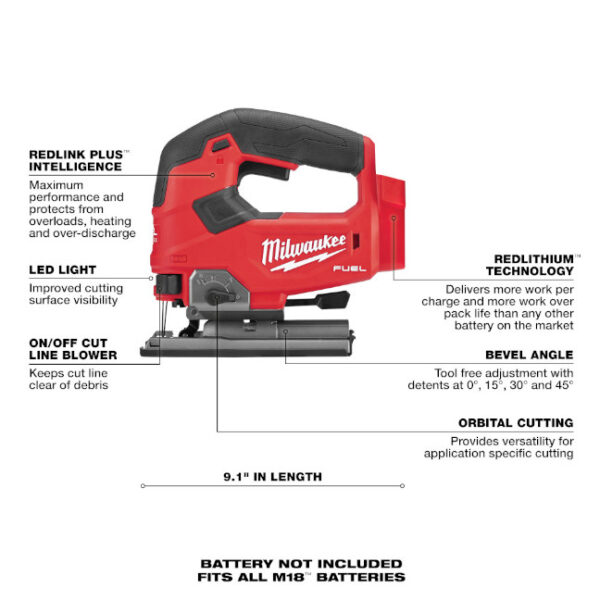 REDLINK PLUS™ INTELLIGENCE

Maximum performance and protects from overloads, heating and over-discharge

LED LIGHT

Improved cutting surface visibility

ON/OFF CUT LINE BLOWER

Keeps cut line clear of debris

Milwaukee

FUEL

REDLITHIUM™ TECHNOLOGY

Delivers more work per charge and more work over pack life than any other battery on the market

BEVEL ANGLE

Tool free adjustment with detents at 0°, 15°, 30° and 45°

ORBITAL CUTTING

Provides versatility for application specific cutting

9.1" IN LENGTH

BATTERY NOT INCLUDED
FITS ALL M18™ BATTERIES