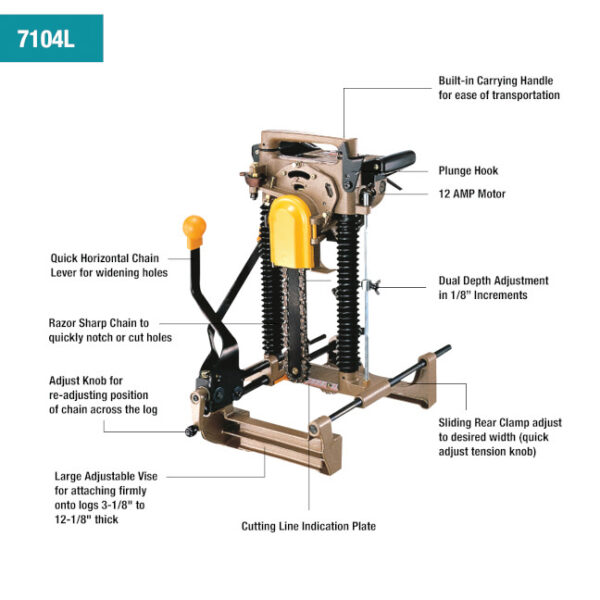 7104L

Built-in Carrying Handle for ease of transportation

Plunge Hook

12 AMP Motor

Quick Horizontal Chain Lever for widening holes

Dual Depth Adjustment in 1/8" Increments

Razor Sharp Chain to quickly notch or cut holes

Adjust Knob for re-adjusting position of chain across the log

Sliding Rear Clamp adjust to desired width (quick adjust tension knob)

Large Adjustable Vise for attaching firmly onto logs 3-1/8" to 12-1/8" thick

Cutting Line Indication Plate